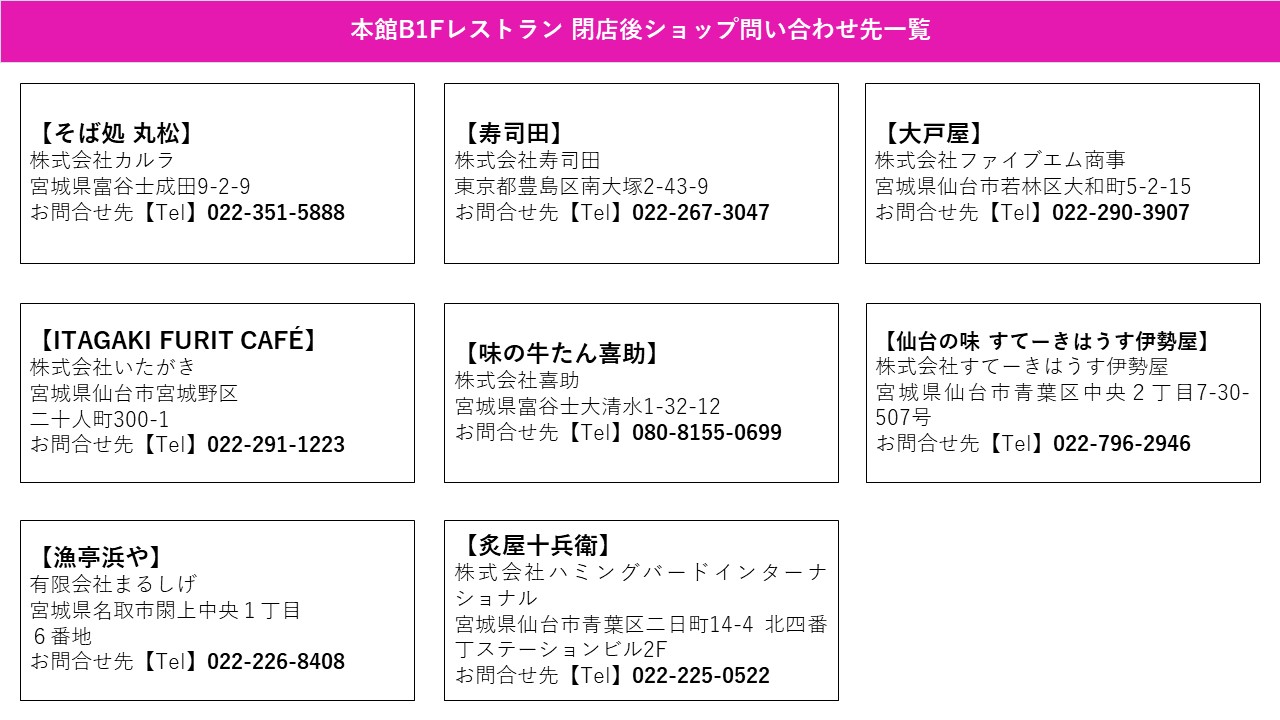 本館B1Fレストラン 閉店後ショップ問い合わせ先一覧

【そば処 丸松】
株式会社カルラ
宮城県富谷士成田9-2-9
お問合せ先【Tel】022-351-5888

【寿司田】
株式会社寿司田
東京都豊島区南大塚2-43-9
お問合せ先【Tel】022-267-3047

【大戸屋】
株式会社ファイブエム商事
宮城県仙台市若林区大和町5-2-15
お問合せ先【Tel】022-290-3907

【ITAGAKI FURIT CAFÉ】
株式会社いたがき
宮城県仙台市宮城野区
二十人町300-1
お問合せ先【Tel】022-291-1223

【味の牛たん喜助】
株式会社喜助
宮城県富谷士大清水1-32-12
お問合せ先【Tel】080-8155-0699

【仙台の味 すてーきはうす伊勢屋】
株式会社すてーきはうす伊勢屋
宮城県仙台市青葉区中央２丁目7-30-507号
お問合せ先【Tel】022-796-2946

【漁亭浜や】
有限会社まるしげ
宮城県名取市閖上中央１丁目
６番地
お問合せ先【Tel】022-226-8408

【炙屋十兵衛】
株式会社ハミングバードインターナショナル
宮城県仙台市青葉区二日町14-4 北四番丁ステーションビル2F
お問合せ先【Tel】022-225-0522